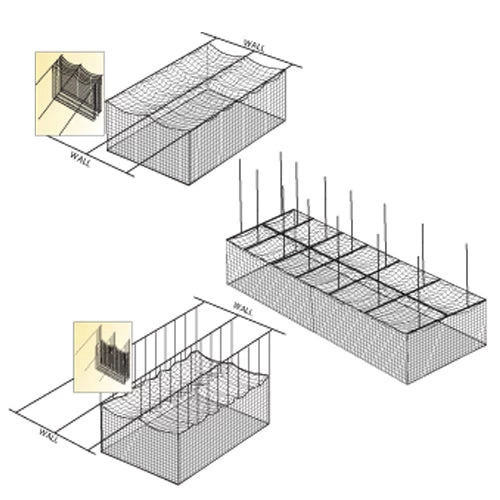 WALL

WALL

WALL

WALL